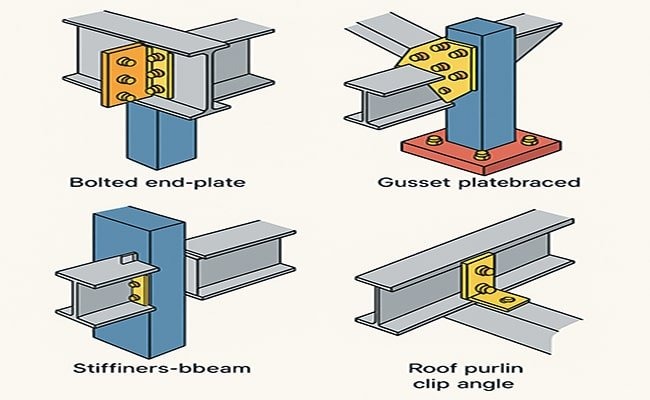 Bolted end-plate

Gusset platebraced

Stiffiners-bbeam

Roof purlin clip angle